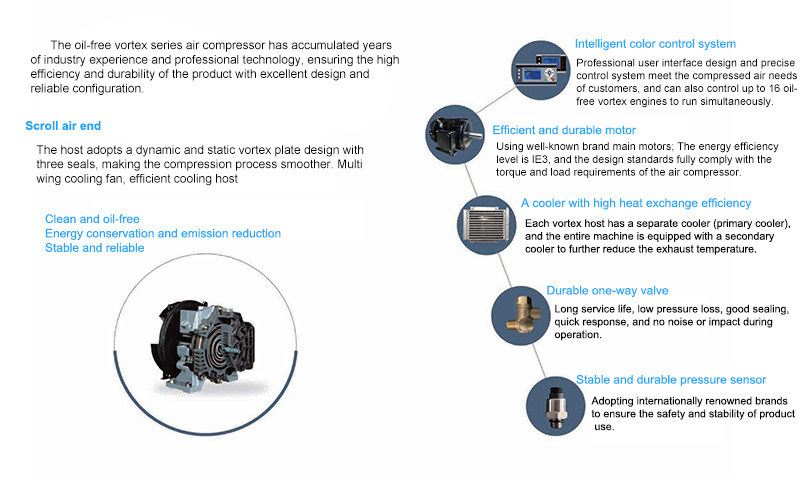 The oil-free vortex series air compressor has accumulated years of industry experience and professional technology, ensuring the high efficiency and durability of the product with excellent design and reliable configuration.

Scroll air end

The host adopts a dynamic and static vortex plate design with three seals, making the compression process smoother. Multi wing cooling fan, efficient cooling host

Clean and oil-free
Energy conservation and emission reduction
Stable and reliable

Intelligent color control system

Professional user interface design and precise control system meet the compressed air needs of customers, and can also control up to 16 oil-free vortex engines to run simultaneously.

Efficient and durable motor

Using well-known brand main motors; The energy efficiency level is IE3, and the design standards fully comply with the torque and load requirements of the air compressor.

A cooler with high heat exchange efficiency

Each vortex host has a separate cooler (primary cooler), and the entire machine is equipped with a secondary cooler to further reduce the exhaust temperature.

Durable one-way valve

Long service life, low pressure loss, good sealing, quick response, and no noise or impact during operation.

Stable and durable pressure sensor

Adopting internationally renowned brands to ensure the safety and stability of product use.